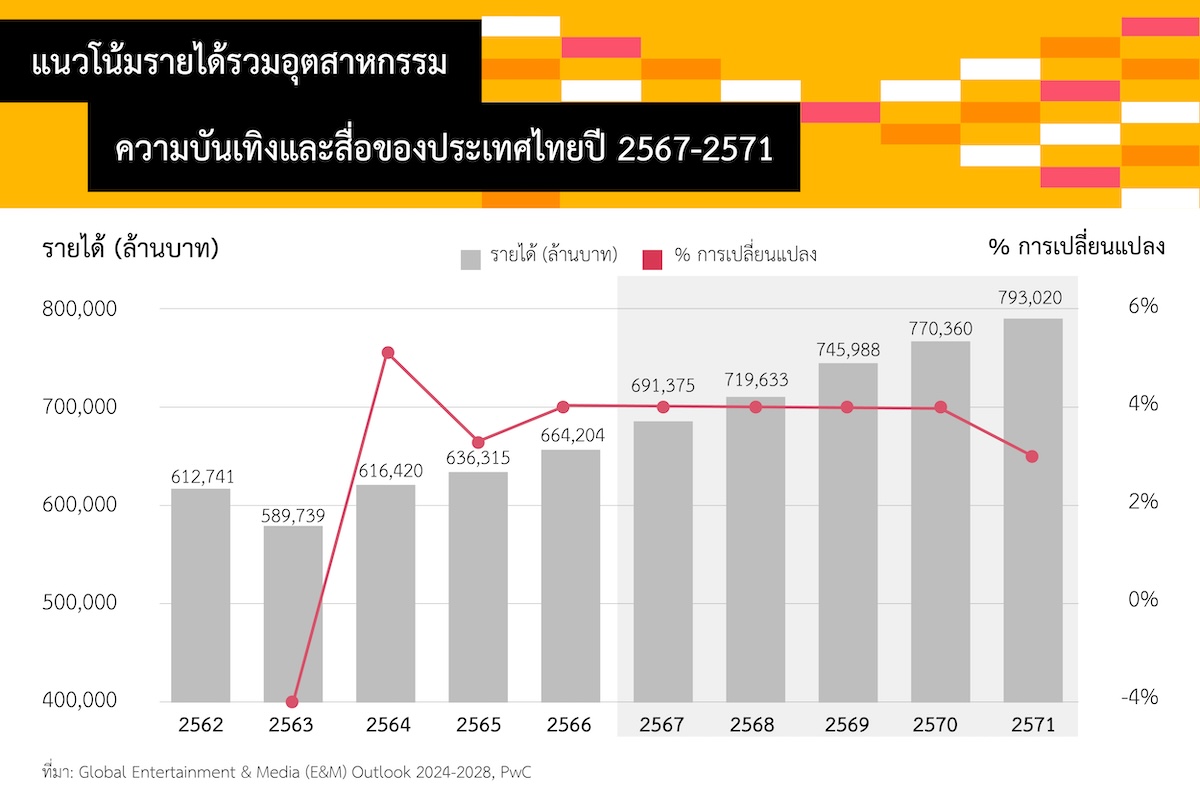 แนวโน้มรายได้รวมอุตสาหกรรม

ความบันเทิงและสื่อของประเทศไทยปี 2567-2571

รายได้ (ล้านบาท)

รายได้ (ล้านบาท)   % การเปลี่ยนแปลง

% การเปลี่ยนแปลง

800,000
700,000
600,000
500,000
400,000

6%
4%
2%
0%
-4%

612,741
589,739
616,420
636,315
664,204
691,375
719,633
745,988
770,360
793,020

2562 2563 2564 2565 2566 2567 2568 2569 2570 2571

ที่มา: Global Entertainment & Media (E&M) Outlook 2024-2028, PwC