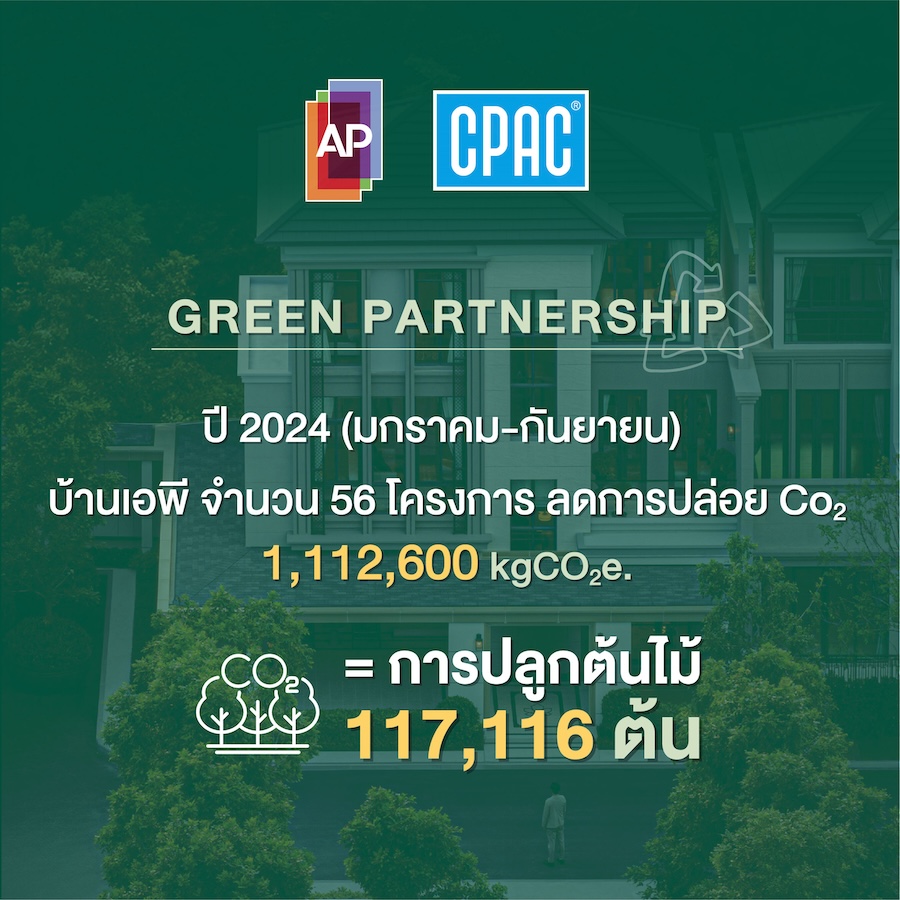 AP

CPAC®

GREEN PARTNERSHIP

ปี 2024 (มกราคม-กันยายน)

บ้านเอพี จำนวน 56 โครงการ ลดการปล่อย $Co_2$

1,112,600 $kgCO_2e$.

$CO_2$

= การปลูกต้นไม้

117,116 ต้น