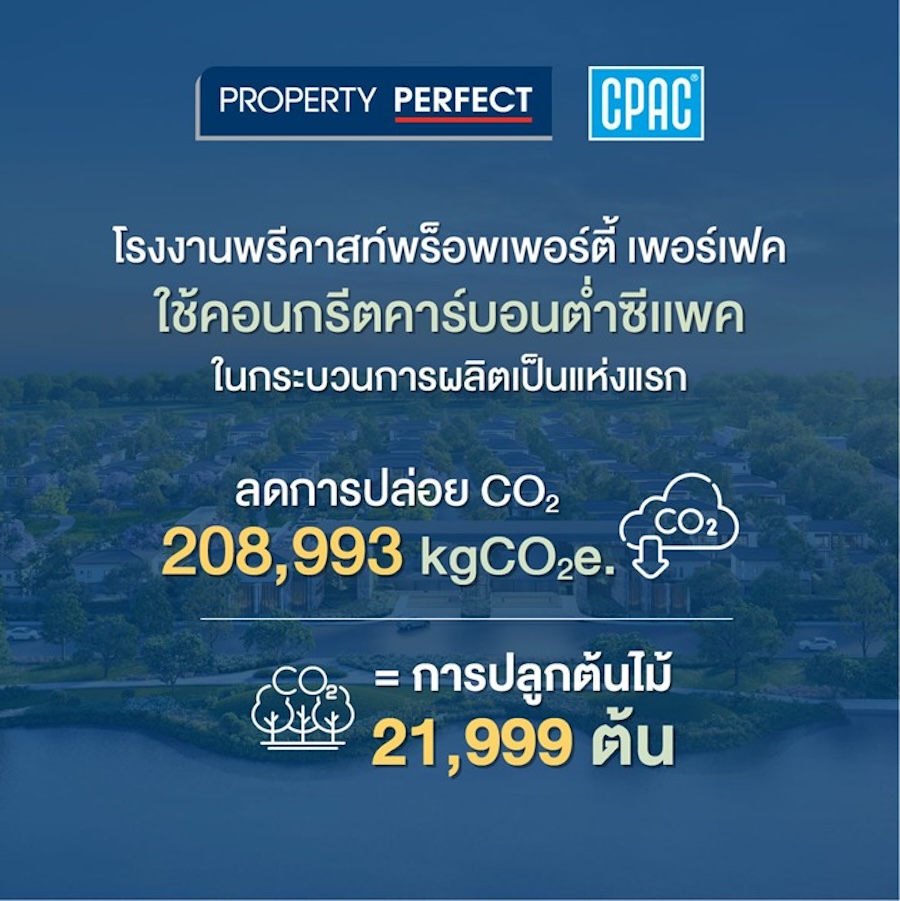 PROPERTY PERFECT

CPAC

โรงงานพรีคาสท์พร็อพเพอร์ตี้ เพอร์เฟค
ใช้คอนกรีตคาร์บอนต่ำซีแพค
ในกระบวนการผลิตเป็นแห่งแรก

ลดการปล่อย $CO_2$
208,993 $kgCO_2e.$

$CO_2$

$CO_2$

= การปลูกต้นไม้
21,999 ต้น